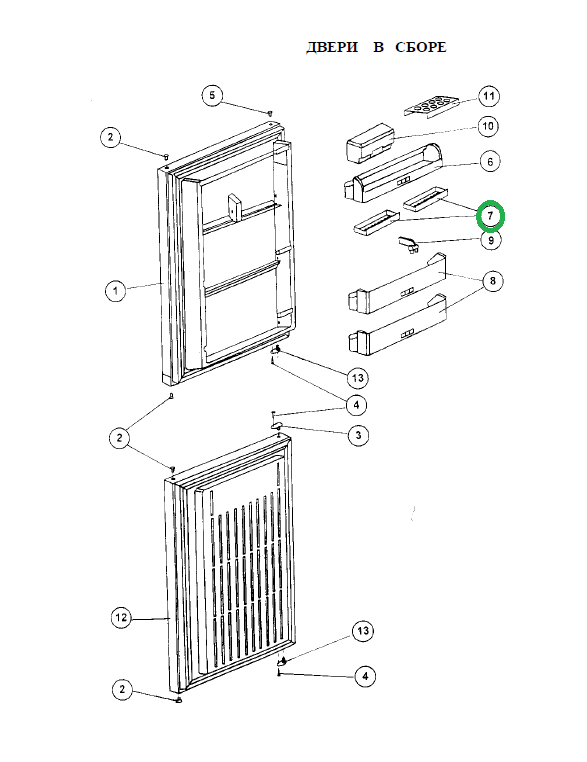 ДВЕРИ В СБОРЕ

5
11
2
10
6
7
9
1
8
13
4
2
3
12
13
4
2