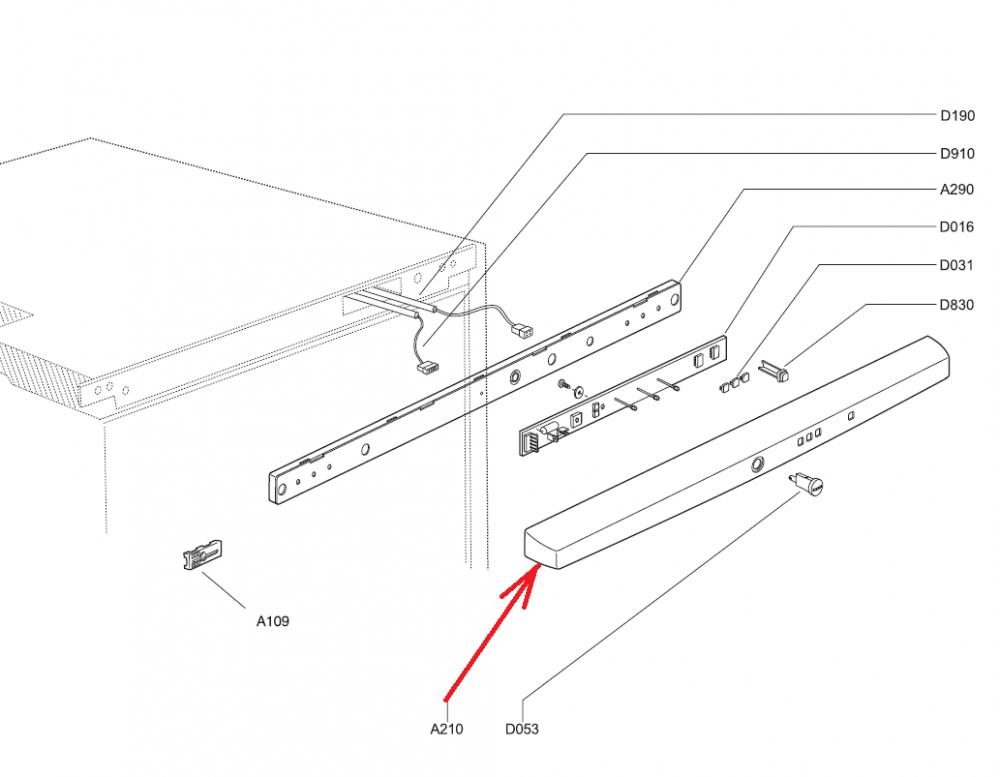 D190
D910
A290
D016
D031
D830
A109
A210
D053